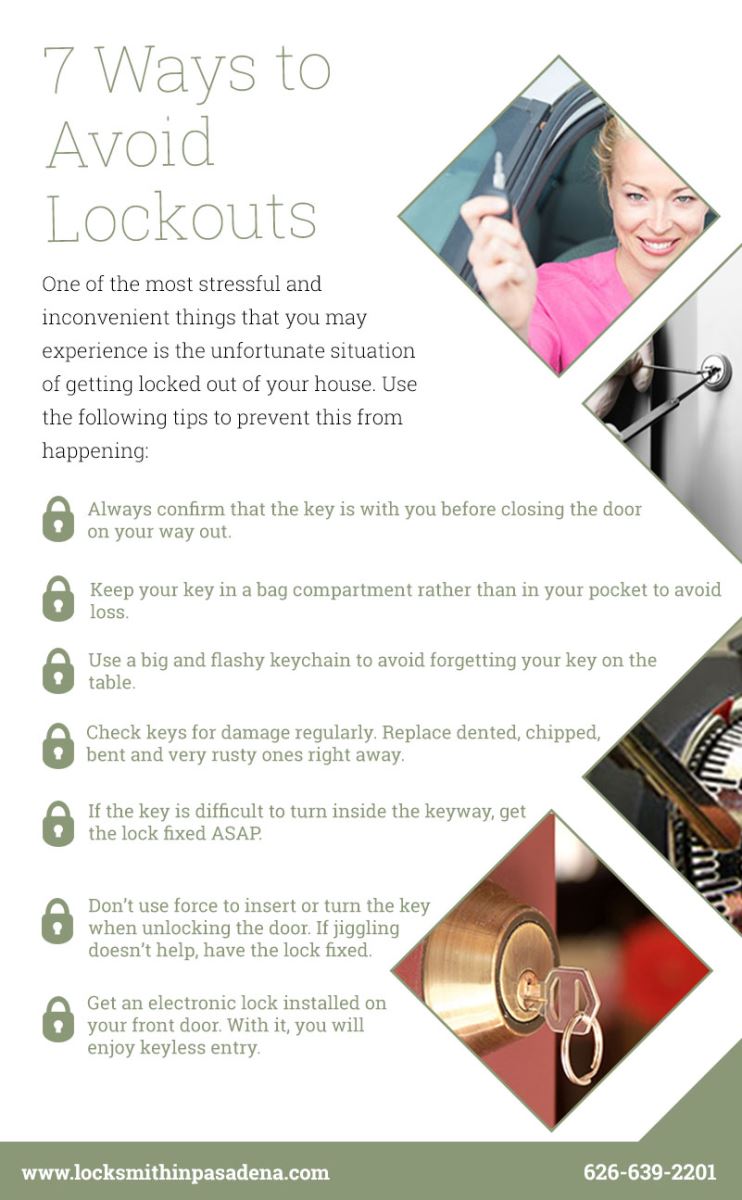 7 Ways to Avoid Lockouts

One of the most stressful and inconvenient things that you may experience is the unfortunate situation of getting locked out of your house. Use the following tips to prevent this from happening:

Always confirm that the key is with you before closing the door on your way out.

Keep your key in a bag compartment rather than in your pocket to avoid loss.

Use a big and flashy keychain to avoid forgetting your key on the table.

Check keys for damage regularly. Replace dented, chipped, bent and very rusty ones right away.

If the key is difficult to turn inside the keyway, get the lock fixed ASAP.

Don't use force to insert or turn the key when unlocking the door. If jiggling doesn't help, have the lock fixed.

Get an electronic lock installed on your front door. With it, you will enjoy keyless entry.

www.locksmithinpasadena.com

626-639-2201